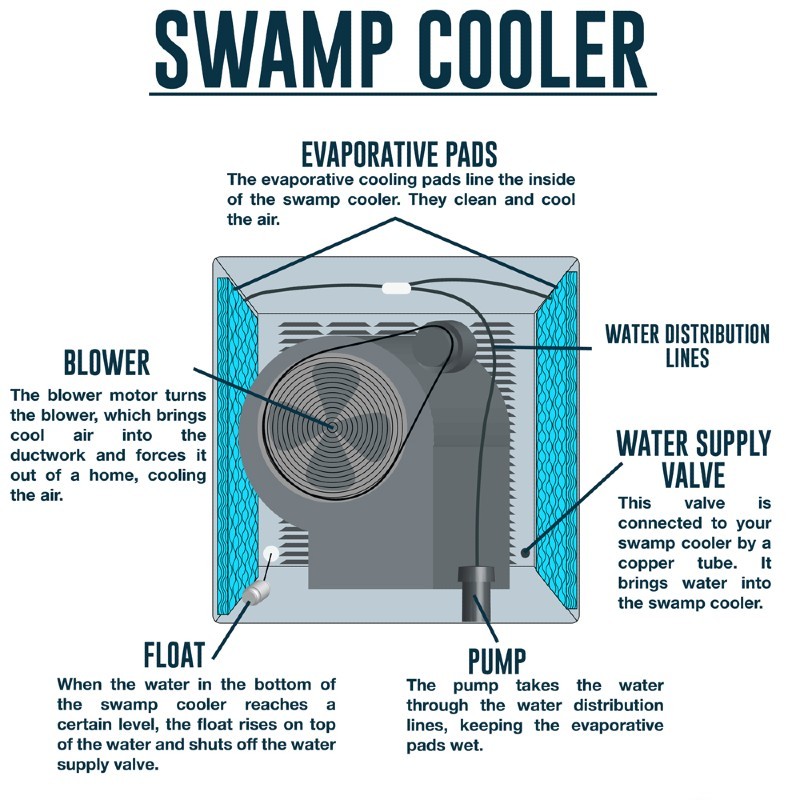 SWAMP COOLER

EVAPORATIVE PADS
The evaporative cooling pads line the inside of the swamp cooler. They clean and cool the air.

BLOWER
The blower motor turns the blower, which brings cool air into the ductwork and forces it out of a home, cooling the air.

WATER DISTRIBUTION LINES

WATER SUPPLY VALVE
This valve is connected to your swamp cooler by a copper tube. It brings water into the swamp cooler.

FLOAT
When the water in the bottom of the swamp cooler reaches a certain level, the float rises on top of the water and shuts off the water supply valve.

PUMP
The pump takes the water through the water distribution lines, keeping the evaporative pads wet.