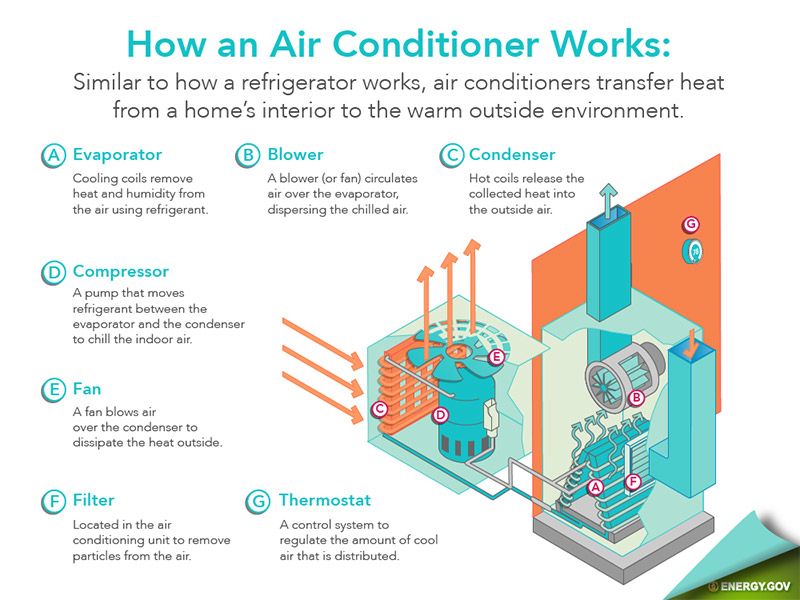 How an Air Conditioner Works:

Similar to how a refrigerator works, air conditioners transfer heat from a home's interior to the warm outside environment.

A Evaporator
Cooling coils remove heat and humidity from the air using refrigerant.

B Blower
A blower (or fan) circulates air over the evaporator, dispersing the chilled air.

C Condenser
Hot coils release the collected heat into the outside air.

D Compressor
A pump that moves refrigerant between the evaporator and the condenser to chill the indoor air.

E Fan
A fan blows air over the condenser to dissipate the heat outside.

F Filter
Located in the air conditioning unit to remove particles from the air.

G Thermostat
A control system to regulate the amount of cool air that is distributed.

G

E

C

D

B

A

F

ENERGY.GOV